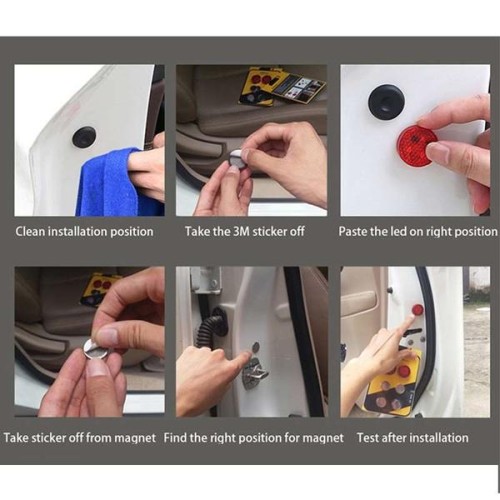 Clean installation position

Take the 3M sticker off

Paste the led on right position

Take sticker off from magnet

Find the right position for magnet

Test after installation